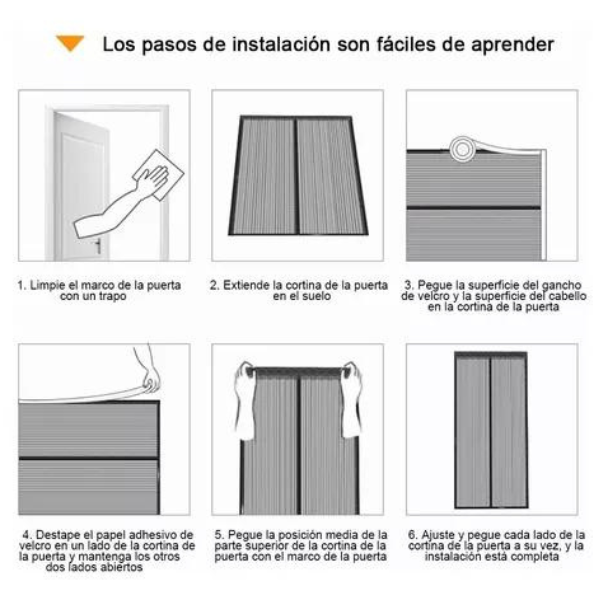 Los pasos de instalación son fáciles de aprender

1. Limpie el marco de la puerta con un trapo

2. Extiende la cortina de la puerta en el suelo

3. Pegue la superficie del gancho de velcro y la superficie del cabello en la cortina de la puerta

4. Destape el papel adhesivo de velcro en un lado de la cortina de la puerta y mantenga los otros dos lados abiertos

5. Pegue la posición media de la parte superior de la cortina de la puerta con el marco de la puerta

6. Ajuste y pegue cada lado de la cortina de la puerta a su vez, y la instalación está completa