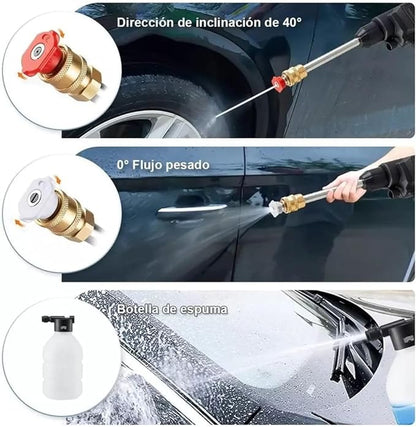 Dirección de inclinación de 40°

0° Flujo pesado

Botella de espuma