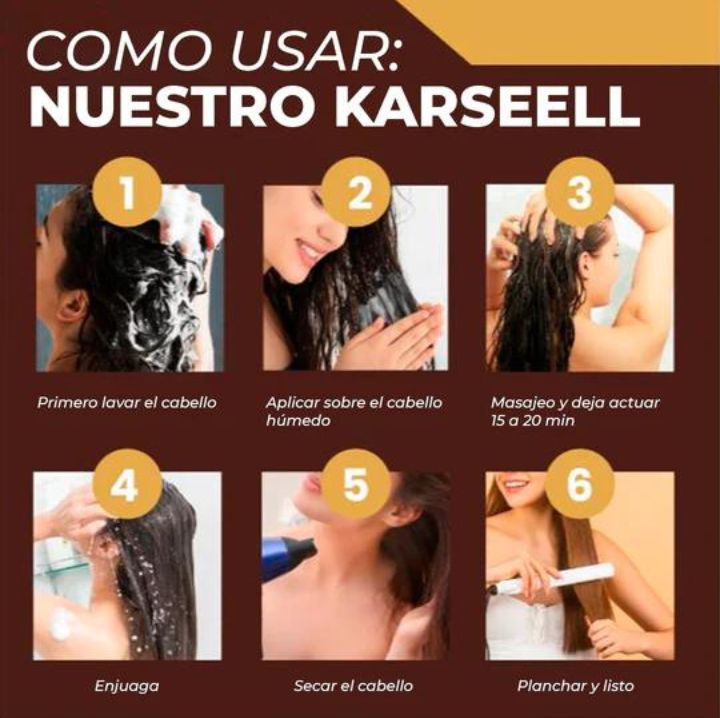 COMO USAR:
NUESTRO KARSEELL

1

Primero lavar el cabello

2

Aplicar sobre el cabello húmedo

3

Masajeo y deja actuar 15 a 20 min

4

Enjuaga

5

Secar el cabello

6

Planchar y listo