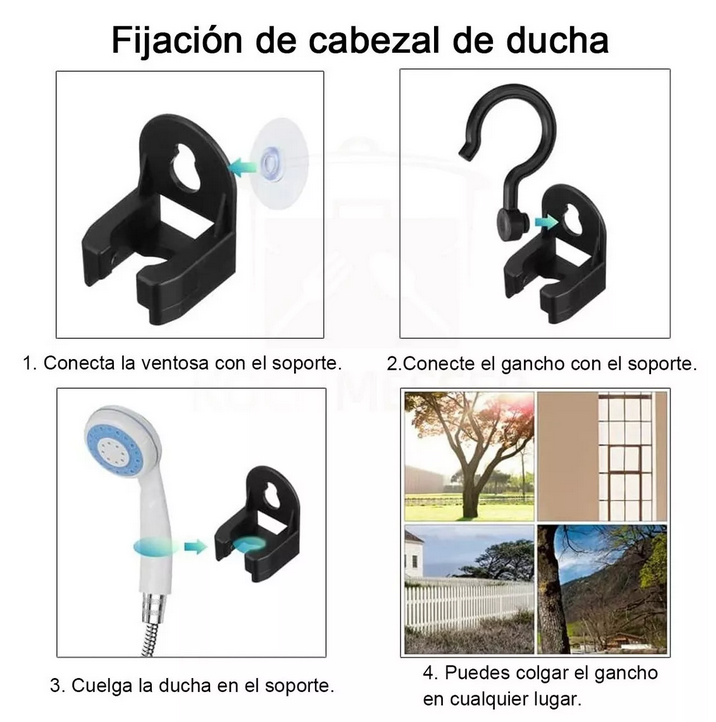 Fijación de cabezal de ducha

1. Conecta la ventosa con el soporte.

2.Conecte el gancho con el soporte.

3. Cuelga la ducha en el soporte.

4. Puedes colgar el gancho en cualquier lugar.